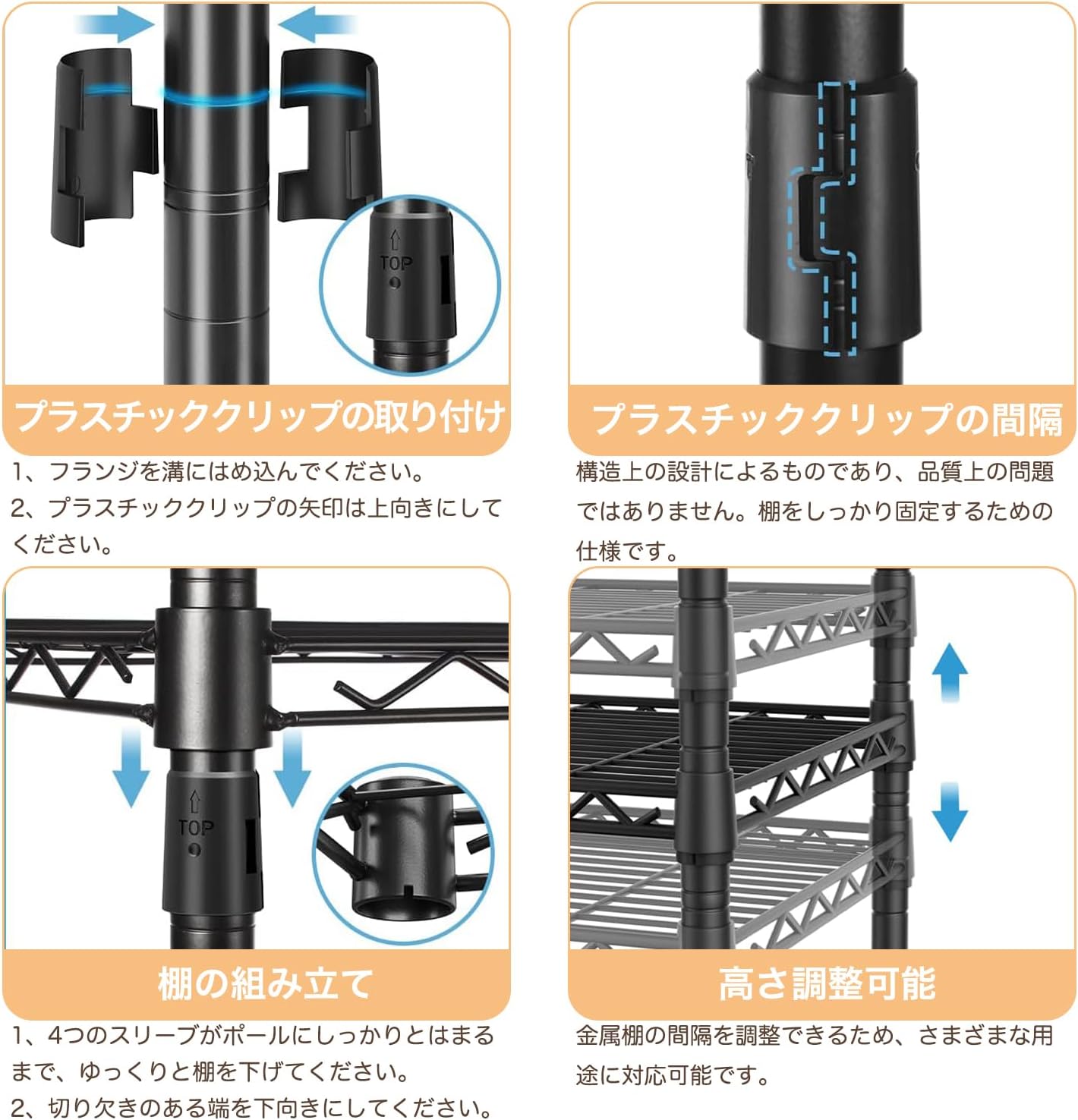 TOP

プラスチッククリップの取り付け

1、フランジを溝にはめ込んでください。
2、プラスチッククリップの矢印は上向きにしてください。

プラスチッククリップの間隔

構造上の設計によるものであり、品質上の問題ではありません。棚をしっかり固定するための仕様です。

TOP

棚の組み立て

1、4つのスリーブがポールにしっかりとはまるまで、ゆっくりと棚を下げてください。
2、切り欠きのある端を下向きにしてください。

高さ調整可能

金属棚の間隔を調整できるため、さまざまな用途に対応可能です。